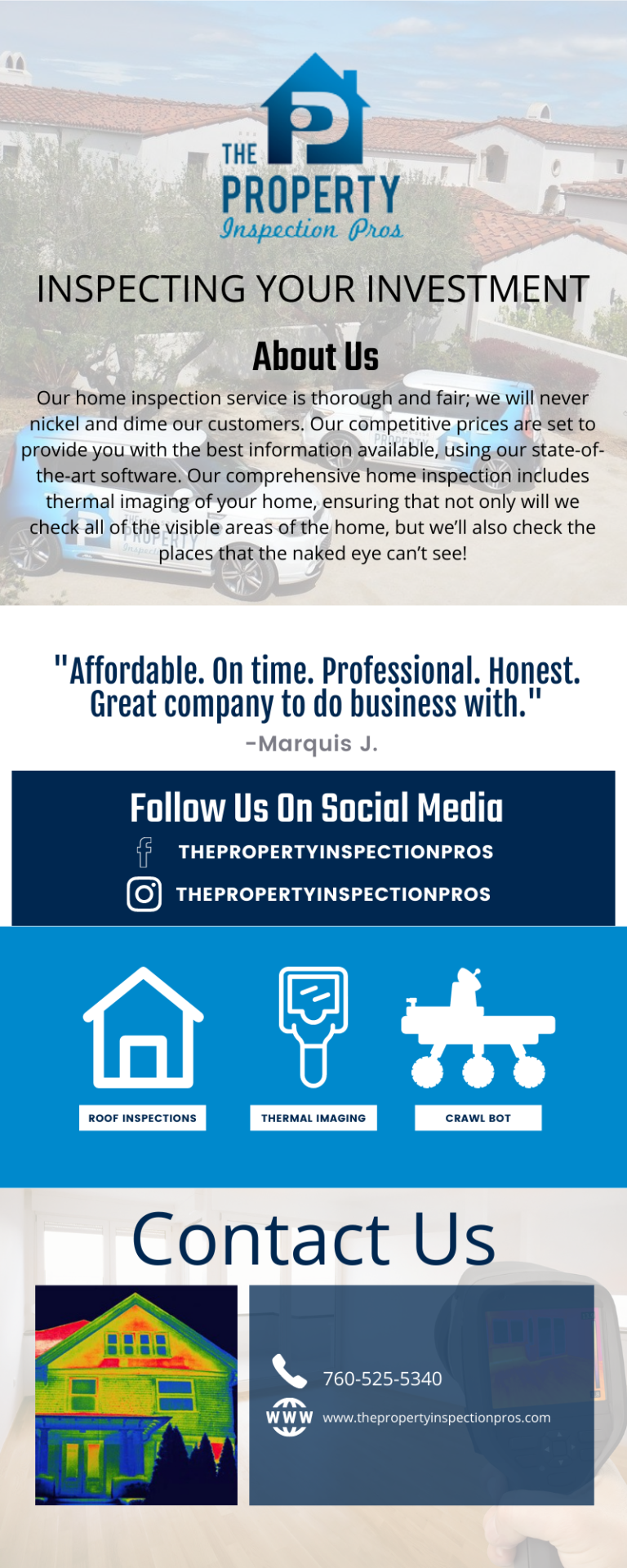 THE PROPERTY Inspection Pros

INSPECTING YOUR INVESTMENT

About Us

Our home inspection service is thorough and fair; we will never nickel and dime our customers. Our competitive prices are set to provide you with the best information available, using our state-of-the-art software. Our comprehensive home inspection includes thermal imaging of your home, ensuring that not only will we check all of the visible areas of the home, but we'll also check the places that the naked eye can't see!

"Affordable. On time. Professional. Honest. Great company to do business with."

-Marquis J.

Follow Us On Social Media

THEPROPERTYINSPECTIONPROS

THEPROPERTYINSPECTIONPROS

ROOF INSPECTIONS

THERMAL IMAGING

CRAWL BOT

Contact Us

760-525-5340

WWW www.thepropertyinspectionpros.com